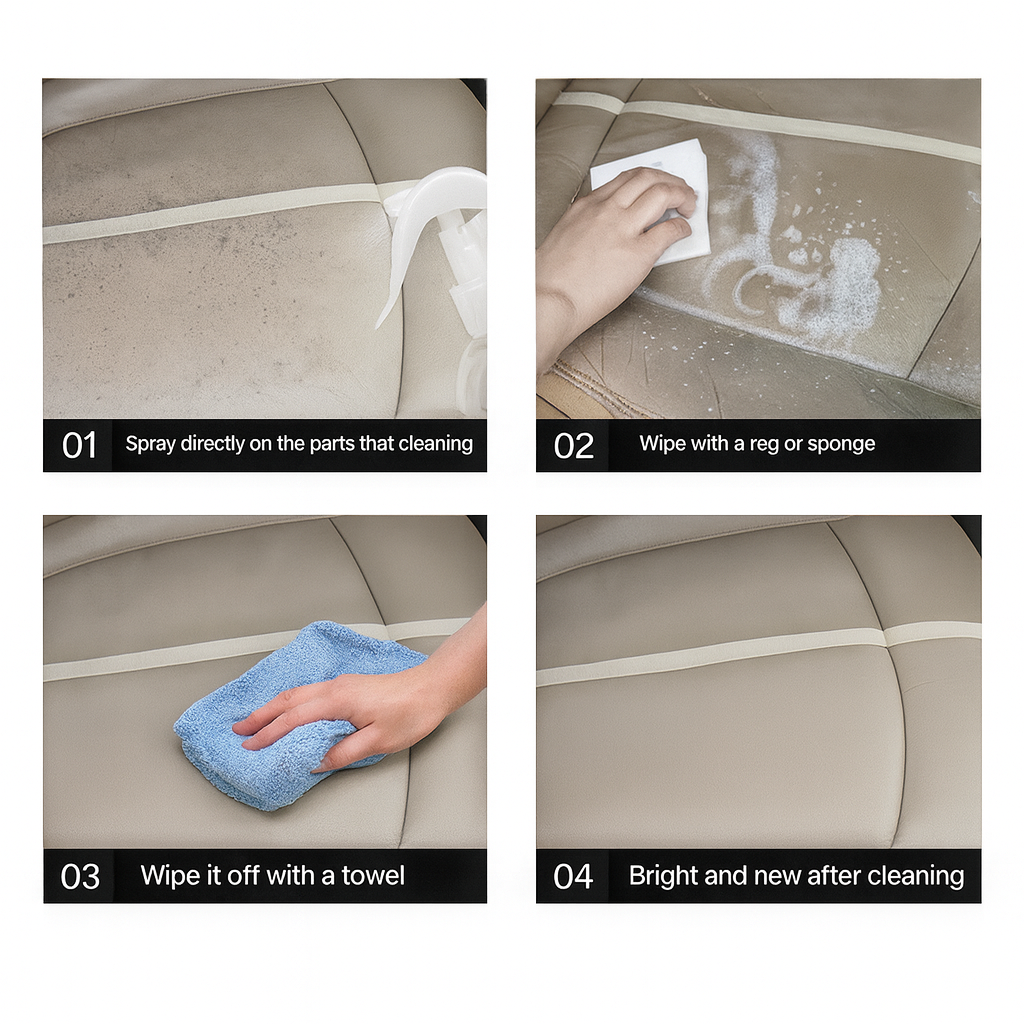 01 Spray directly on the parts that cleaning

02 Wipe with a reg or sponge

03 Wipe it off with a towel

04 Bright and new after cleaning